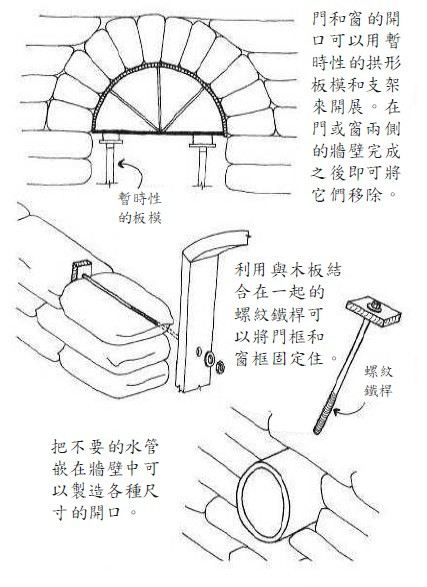 門和窗的開口可以用暫時性的拱形板模和支架來開展。在門或窗兩側的牆壁完成之後即可將它們移除。

暫時性的板模

利用與木板結合在一起的螺紋鐵桿可以將門框和窗框固定住。

螺紋鐵桿

把不要的水管嵌在牆壁中可以製造各種尺寸的開口。