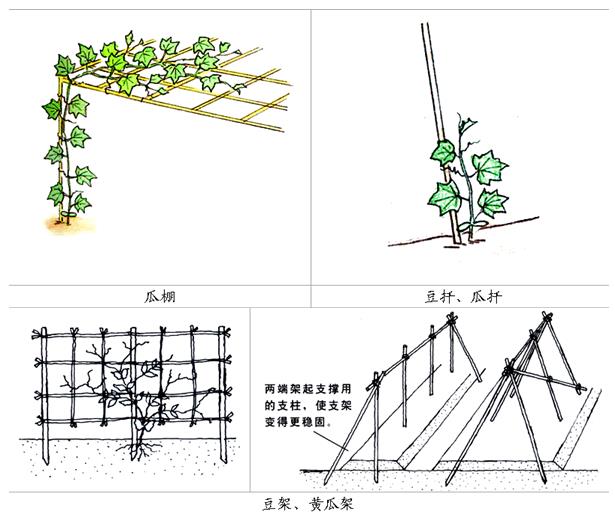 瓜棚

豆扦、瓜扦

两端架起支撑用的支柱，使支架变得更稳固。

豆架、黄瓜架