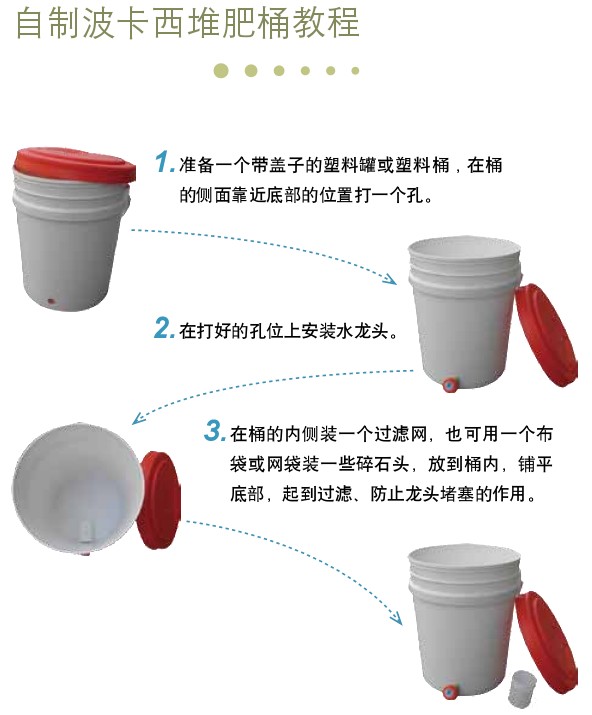 自制波卡西堆肥桶教程

1. 准备一个带盖子的塑料罐或塑料桶，在桶的侧面靠近底部的位置打一个孔。

2. 在打好的孔位上安装水龙头。

3. 在桶的内侧装一个过滤网，也可用一个布袋或网袋装一些碎石头，放到桶内，铺平底部，起到过滤、防止龙头堵塞的作用。