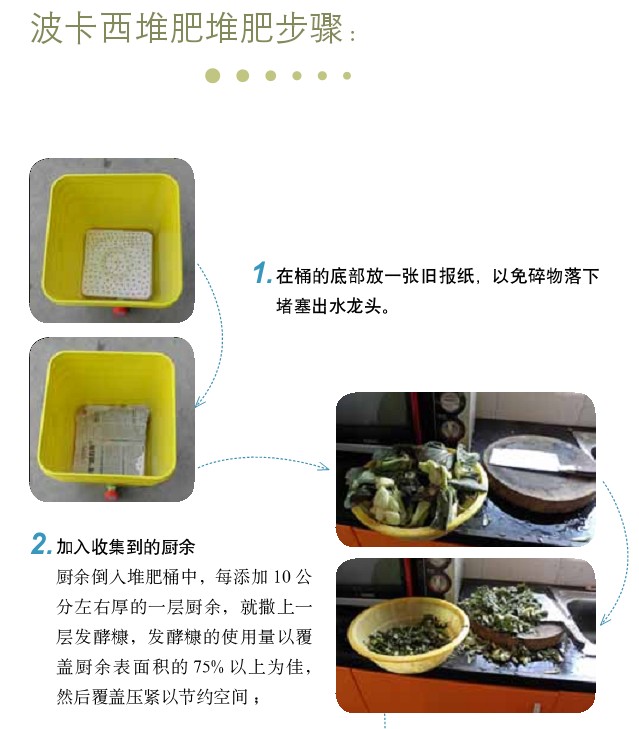 波卡西堆肥堆肥步骤：

1. 在桶的底部放一张旧报纸，以免碎物落下堵塞出水龙头。

2. 加入收集到的厨余

厨余倒入堆肥桶中，每添加 10 公分左右厚的一层厨余，就撒上一层发酵糠，发酵糠的使用量以覆盖厨余表面积的 75% 以上为佳，然后覆盖压紧以节约空间；