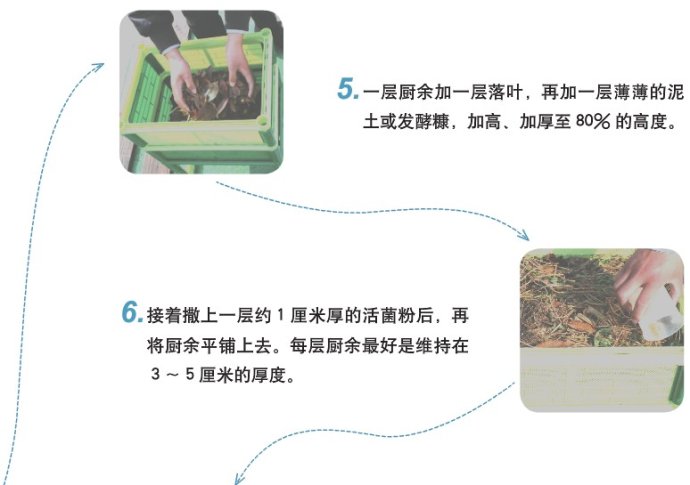 5. 一层厨余加一层落叶，再加一层薄薄的泥土或发酵糠，加高、加厚至 80% 的高度。

6. 接着撒上一层约 1 厘米厚的活菌粉后，再将厨余平铺上去。每层厨余最好是维持在 3 ~ 5 厘米的厚度。