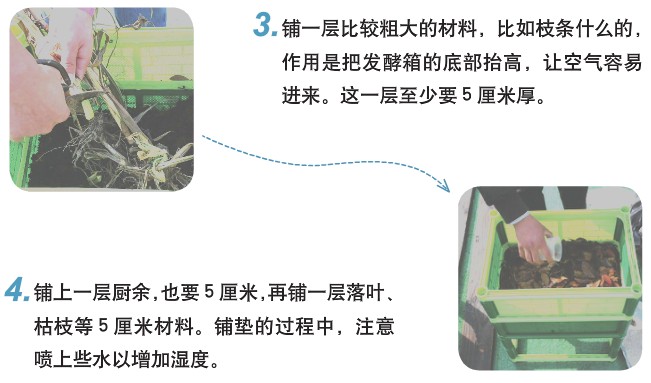 3. 铺一层比较粗大的材料，比如枝条什么的，作用是把发酵箱的底部抬高，让空气容易进来。这一层至少要 5 厘米厚。

4. 铺上一层厨余，也要 5 厘米，再铺一层落叶、枯枝等 5 厘米材料。铺垫的过程中，注意喷上些水以增加湿度。